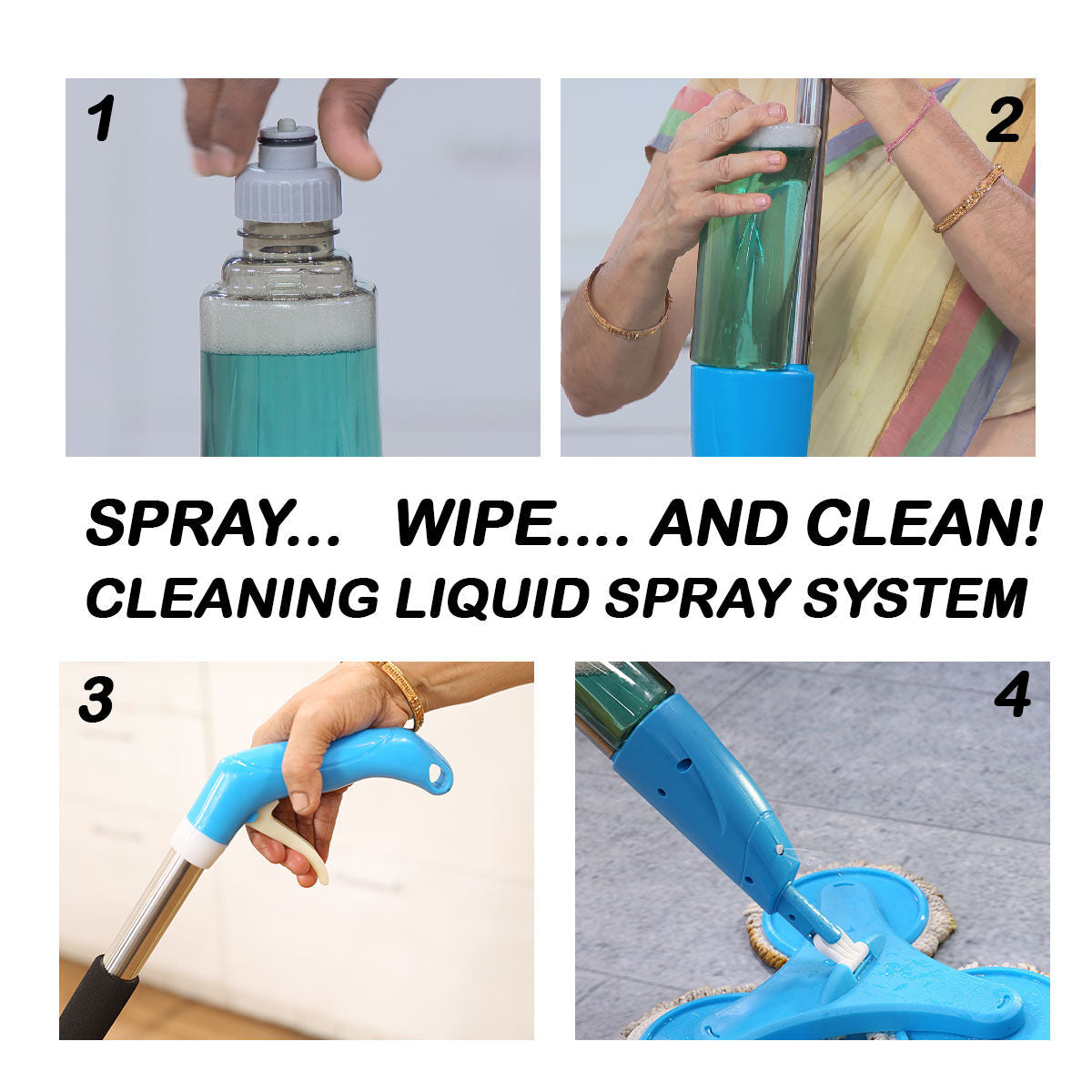 1

2

SPRAY... WIPE.... AND CLEAN!
CLEANING LIQUID SPRAY SYSTEM

3

4